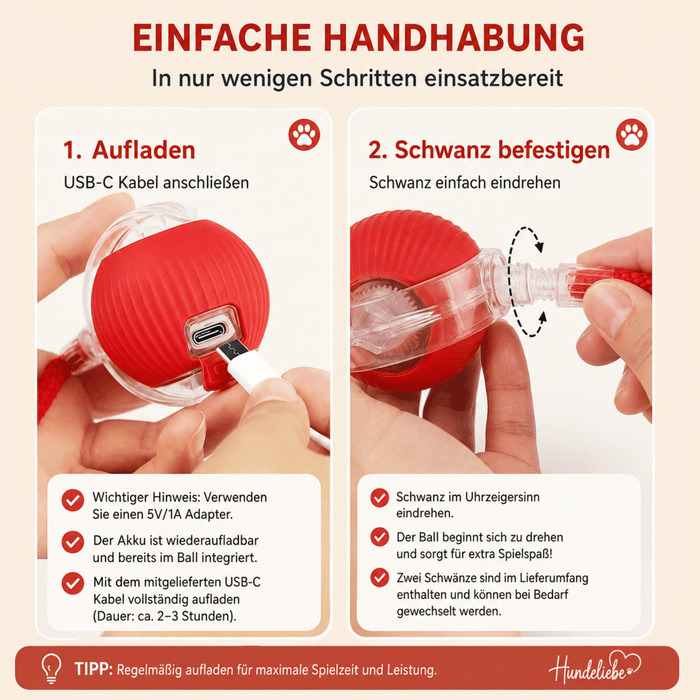 EINFACHE HANDHABUNG
In nur wenigen Schritten einsatzbereit

1. Aufladen
USB-C Kabel anschließen

Wichtiger Hinweis: Verwenden Sie einen 5V/1A Adapter.

Der Akku ist wiederaufladbar und bereits im Ball integriert.

Mit dem mitgelieferten USB-C Kabel vollständig aufladen (Dauer: ca. 2–3 Stunden).

2. Schwanz befestigen
Schwanz einfach eindrehen

Schwanz im Uhrzeigersinn eindrehen.

Der Ball beginnt sich zu drehen und sorgt für extra Spielspaß!

Zwei Schwänze sind im Lieferumfang enthalten und können bei Bedarf gewechselt werden.

TIPP: Regelmäßig aufladen für maximale Spielzeit und Leistung.

Hundeliebe